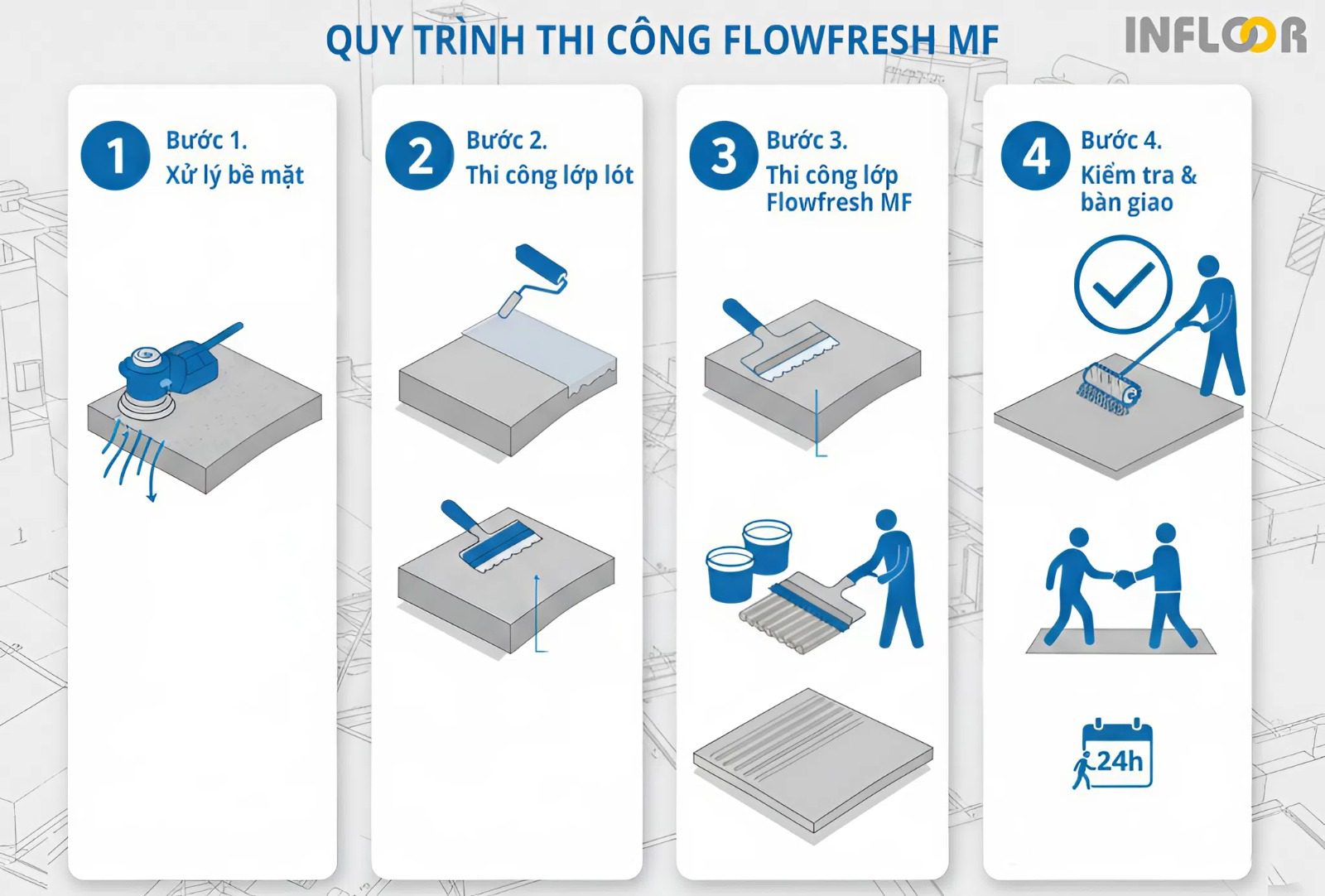 QUY TRÌNH THI CÔNG FLOWFRESH MF

INFLOOR

1
Bước 1.
Xử lý bề mặt

2
Bước 2.
Thi công lớp lót

3
Bước 3.
Thi công lớp Flowfresh MF

4
Bước 4.
Kiểm tra & bàn giao

24h