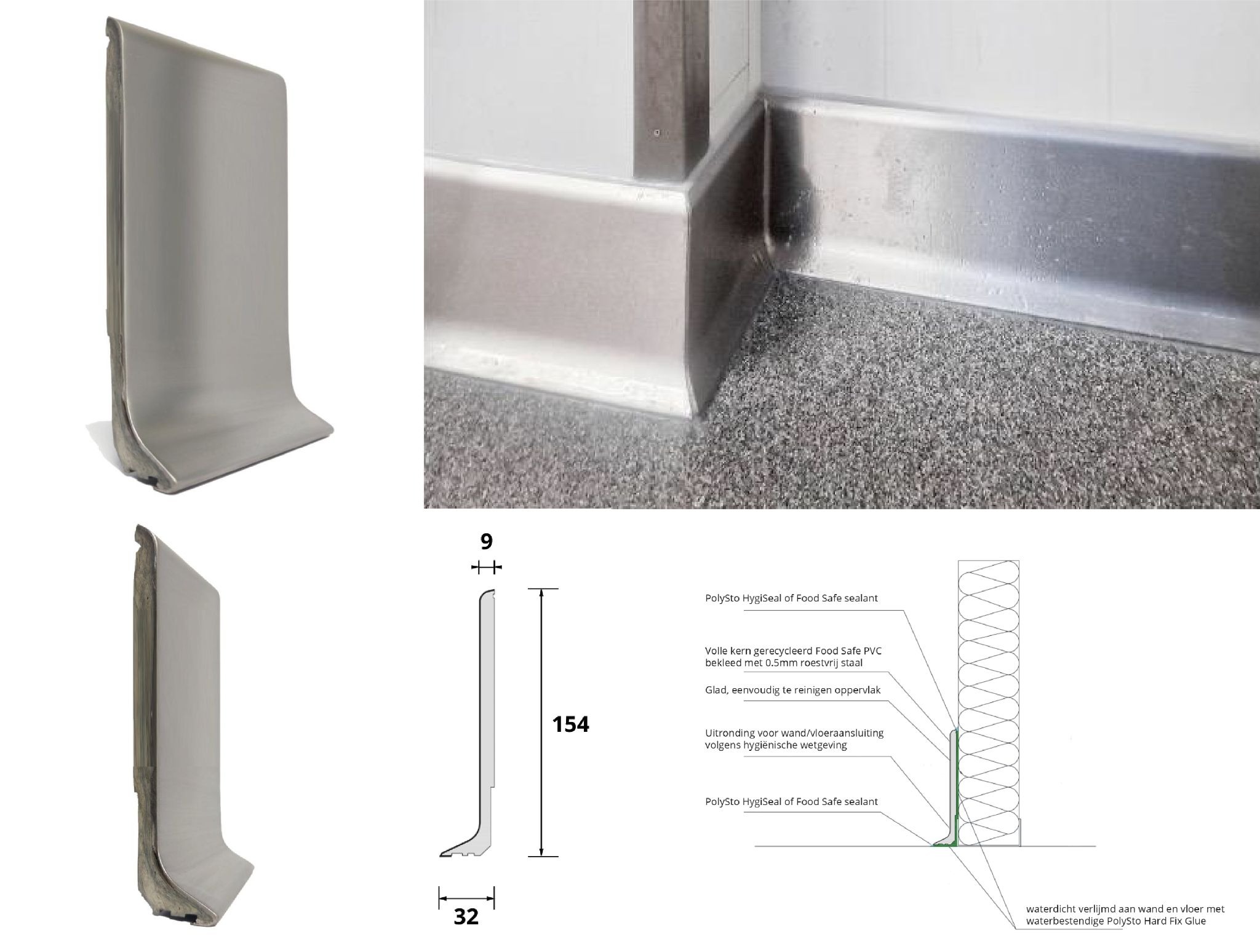 9

154

32

PolySto HygiSeal of Food Safe sealant

Volle kern gerecycleerd Food Safe PVC bekleed met 0.5mm roestvrij staal

Glad, eenvoudig te reinigen oppervlak

Uitronding voor wand/vloeraansluiting volgens hygiënische wetgeving

PolySto HygiSeal of Food Safe sealant

waterdicht verlijmd aan wand en vloer met waterbestendige PolySto Hard Fix Glue